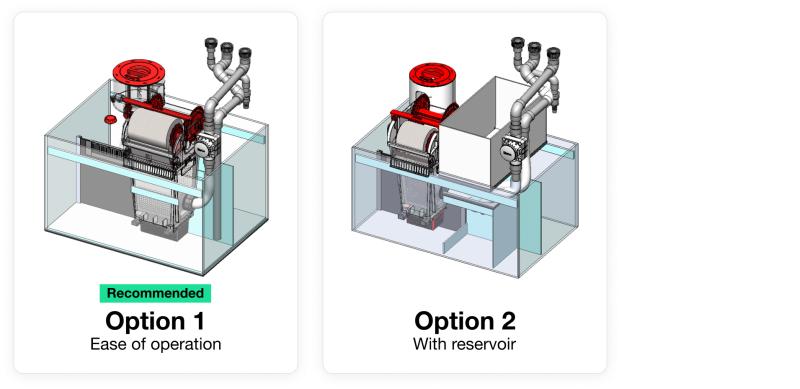 Recommended
Option 1
Ease of operation

Option 2
With reservoir