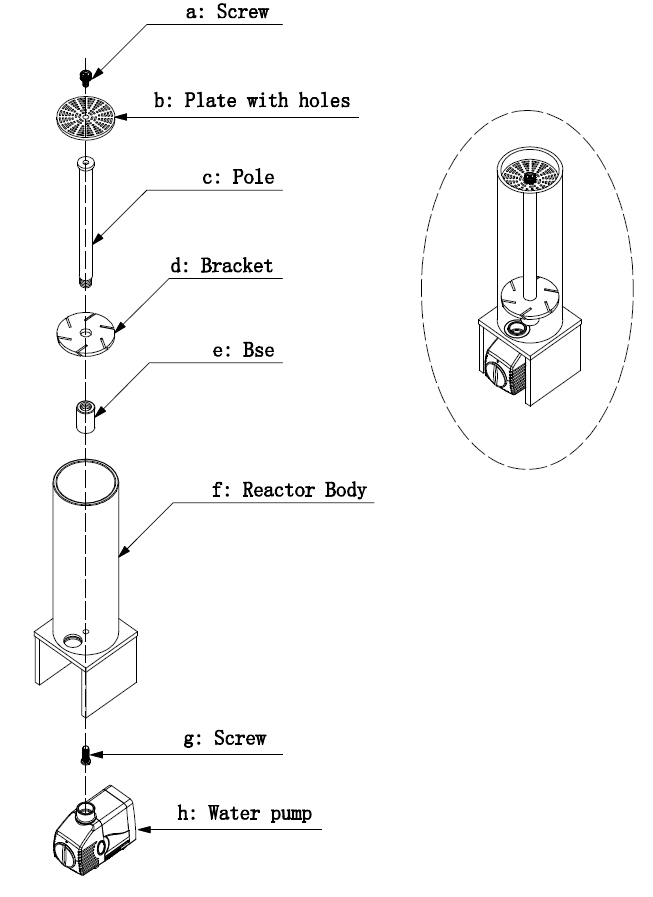 a: Screw

b: Plate with holes

c: Pole

d: Bracket

e: Bse

f: Reactor Body

g: Screw

h: Water pump