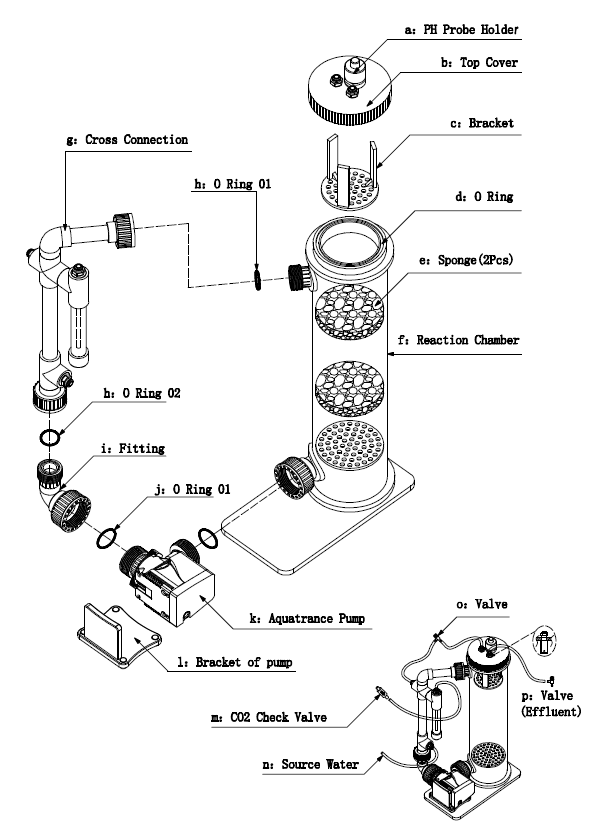 a: PH Probe Holder

b: Top Cover

c: Bracket

g: Cross Connection

h: O Ring 01

d: O Ring

e: Sponge(2Pcs)

f: Reaction Chamber

h: O Ring 02

i: Fitting

j: O Ring 01

k: Aquatrance Pump

l: Bracket of pump

o: Valve

p: Valve (Effluent)

m: CO2 Check Valve

n: Source Water