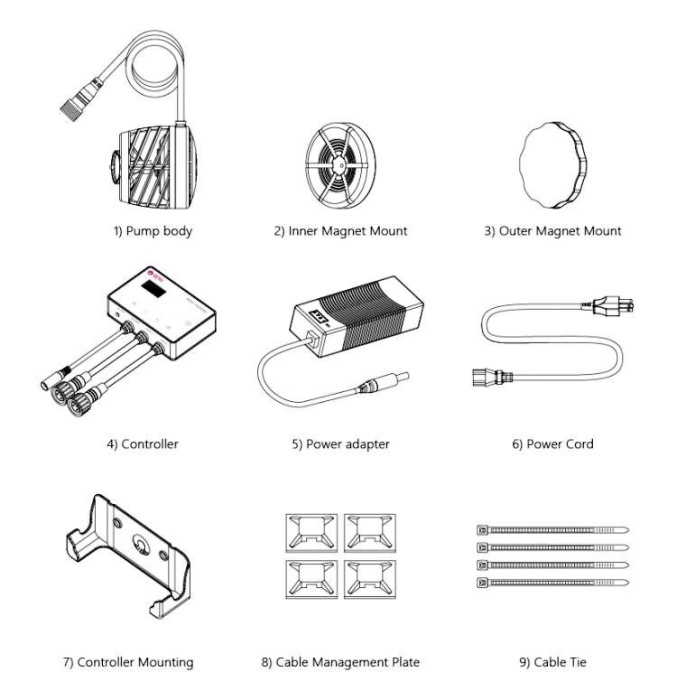 1) Pump body

2) Inner Magnet Mount

3) Outer Magnet Mount

4) Controller

5) Power adapter

6) Power Cord

7) Controller Mounting

8) Cable Management Plate

9) Cable Tie