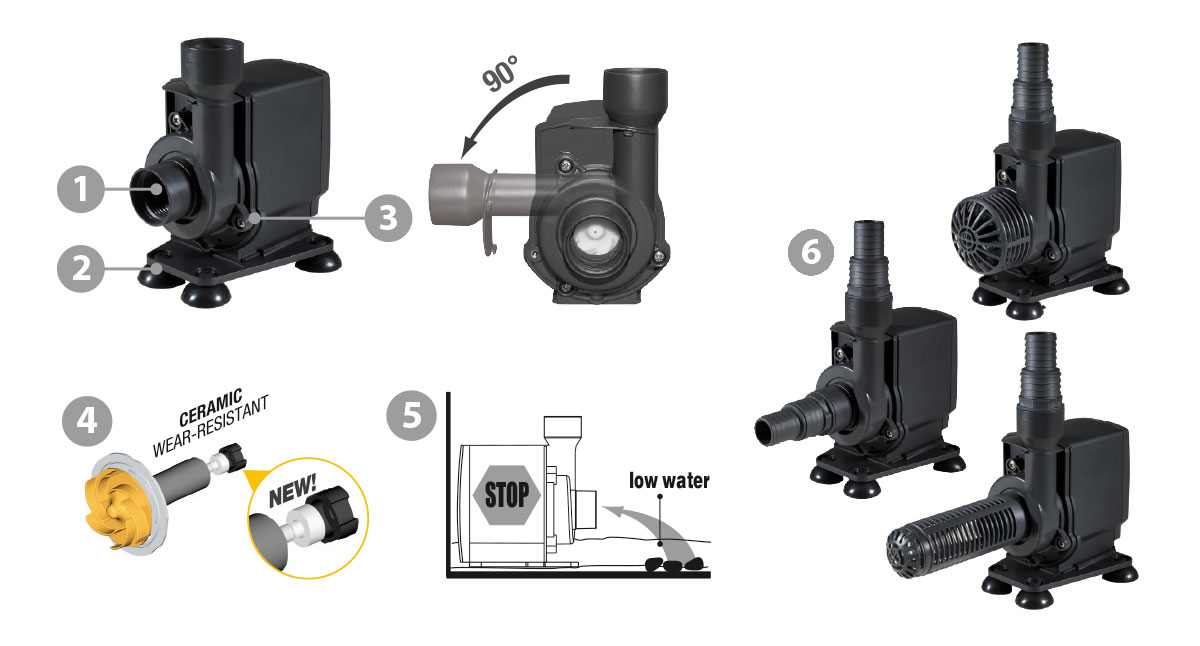 1
2
3
90°
6
4
CERAMIC
WEAR-RESISTANT
NEW!
5
STOP
low water