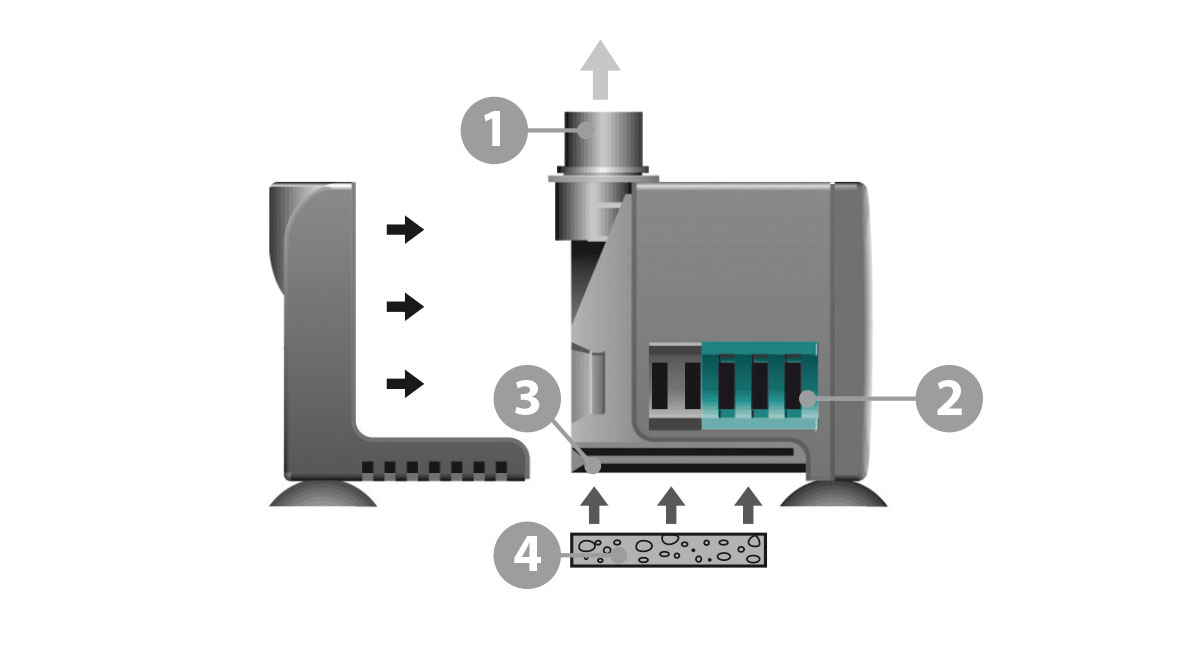 1
2
3
4